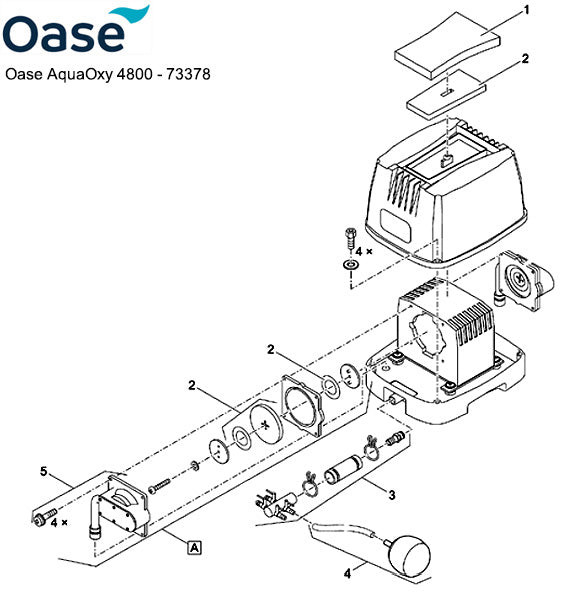 Oase

Oase AquaOxy 4800 - 73378

1

2

4 ×

2

2

5

4 ×

A

3

4