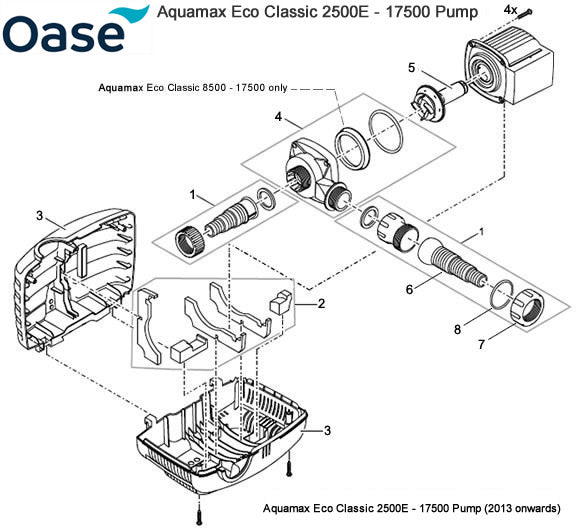 Oase

Aquamax Eco Classic 2500E - 17500 Pump

4x

5

Aquamax Eco Classic 8500 - 17500 only

4

1

3

1

6

2

8

7

3

Aquamax Eco Classic 2500E - 17500 Pump (2013 onwards)