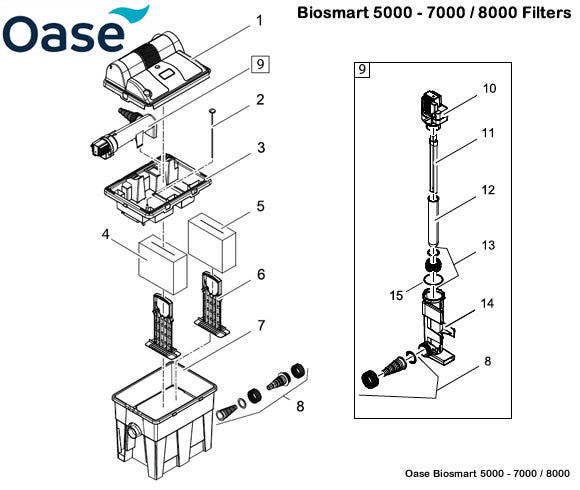 Oase

Biosmart 5000 - 7000 / 8000 Filters

1
9
2
3
5
4
6
7
8

9
10
11
12
13
15
14
8

Oase Biosmart 5000 - 7000 / 8000