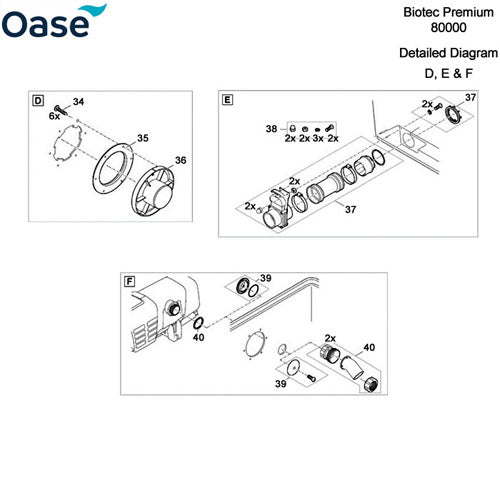 Oase

Biotec Premium 80000

Detailed Diagram

D, E & F

D
34
6x
35
36

E
2x
37
38
2x 2x 3x 2x
2x
2x
37

F
39
40
2x
40
39