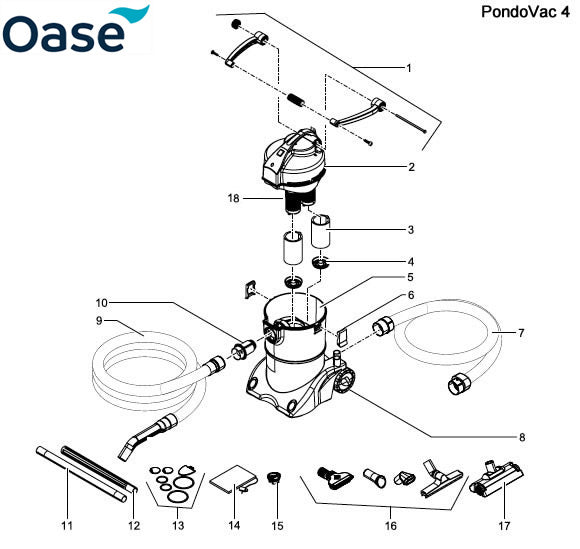 Oase

PondoVac 4

1
2
18
3
4
5
6
10
9
7
8
11
12
13
14
15
16
17