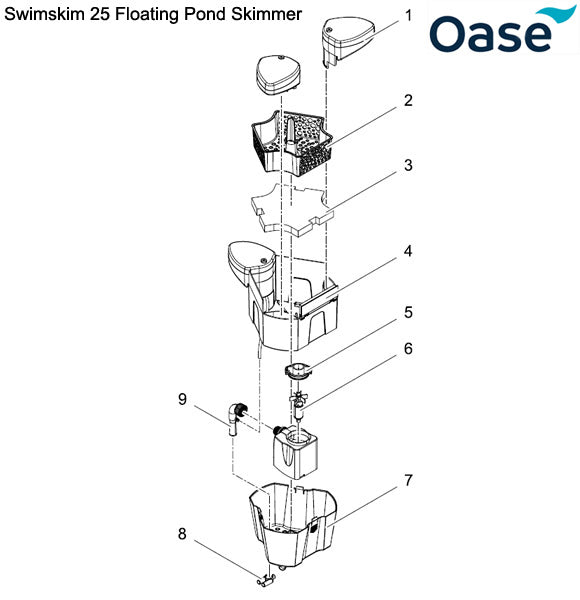 Swimskim 25 Floating Pond Skimmer

Oase

1

2

3

4

5

6

9

7

8