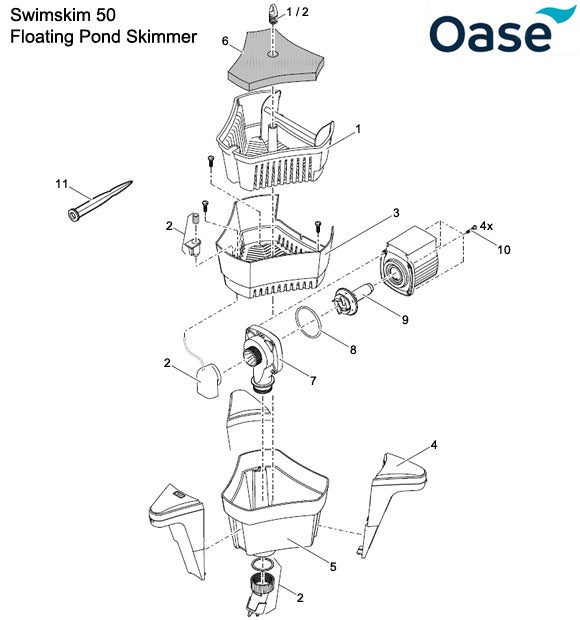 Swimskim 50
Floating Pond Skimmer

Oase

1 / 2
6
1
11
2
3
4x
10
9
8
2
7
4
5
2