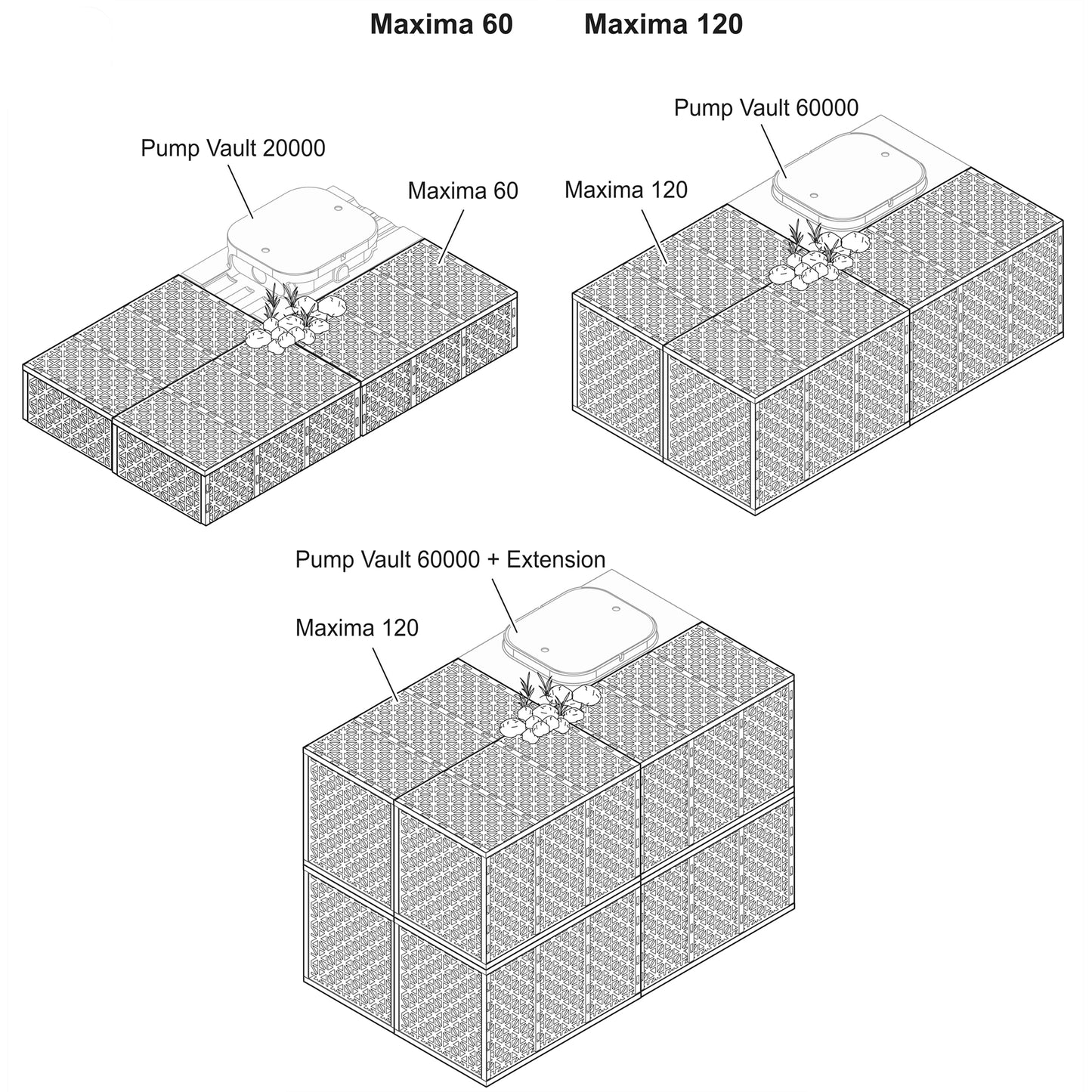 Maxima 60 Maxima 120

Pump Vault 20000

Maxima 60

Pump Vault 60000

Maxima 120

Pump Vault 60000 + Extension

Maxima 120