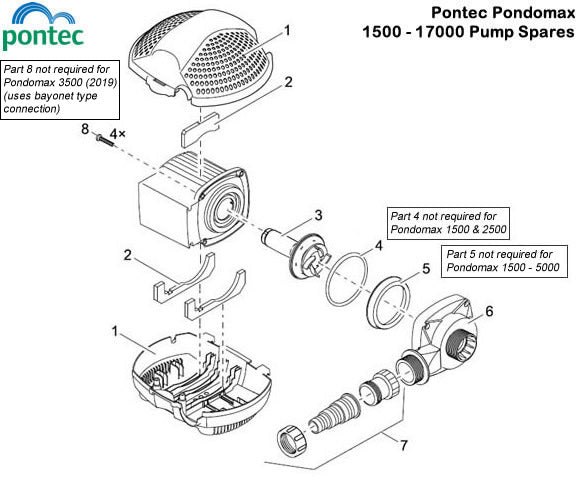 pontec

Pontec Pondomax
1500 - 17000 Pump Spares

Part 8 not required for Pondomax 3500 (2019) (uses bayonet type connection)

1

2

8

4×

3

Part 4 not required for Pondomax 1500 & 2500

4

Part 5 not required for Pondomax 1500 - 5000

5

2

6

1

7