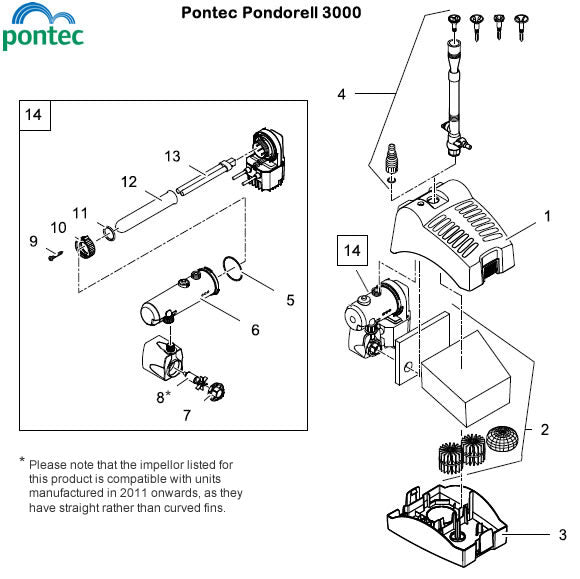 pontec

Pontec Pondorell 3000

14

13

12

11

10

9

5

6

8*

7

4

1

14

2

3

* Please note that the impellor listed for this product is compatible with units manufactured in 2011 onwards, as they have straight rather than curved fins.