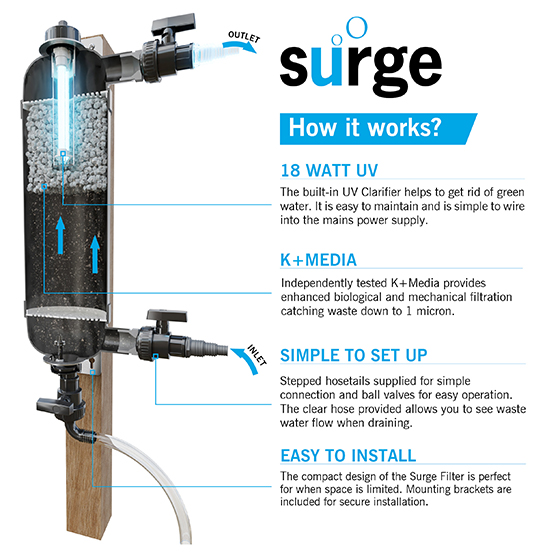 OUTLET

surge

How it works?

18 WATT UV

The built-in UV Clarifier helps to get rid of green water. It is easy to maintain and is simple to wire into the mains power supply.

K+MEDIA

Independently tested K+Media provides enhanced biological and mechanical filtration catching waste down to 1 micron.

INLET

SIMPLE TO SET UP

Stepped hosetails supplied for simple connection and ball valves for easy operation. The clear hose provided allows you to see waste water flow when draining.

EASY TO INSTALL

The compact design of the Surge Filter is perfect for when space is limited. Mounting brackets are included for secure installation.