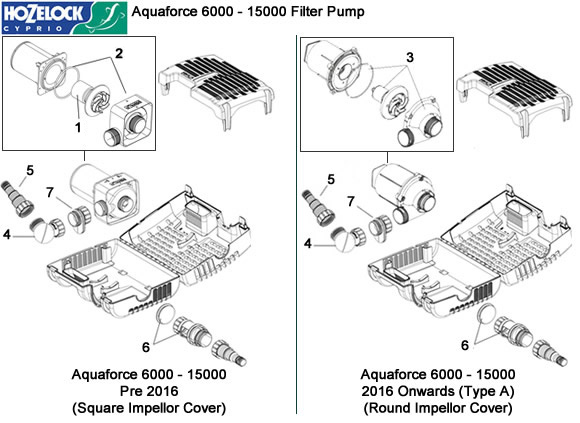 HOZELOCK CYPRIO

Aquaforce 6000 - 15000 Filter Pump

2

1

5

7

4

6

Aquaforce 6000 - 15000
Pre 2016
(Square Impellor Cover)

3

5

7

4

6

Aquaforce 6000 - 15000
2016 Onwards (Type A)
(Round Impellor Cover)