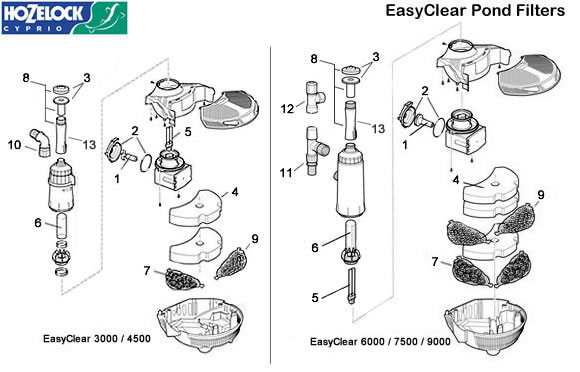 HOZELOCK CYPRIO

EasyClear Pond Filters

8
3
10
13
2
5
1
4
6
9
7

EasyClear 3000 / 4500

8
3
12
13
2
1
11
4
9
6
7
5

EasyClear 6000 / 7500 / 9000