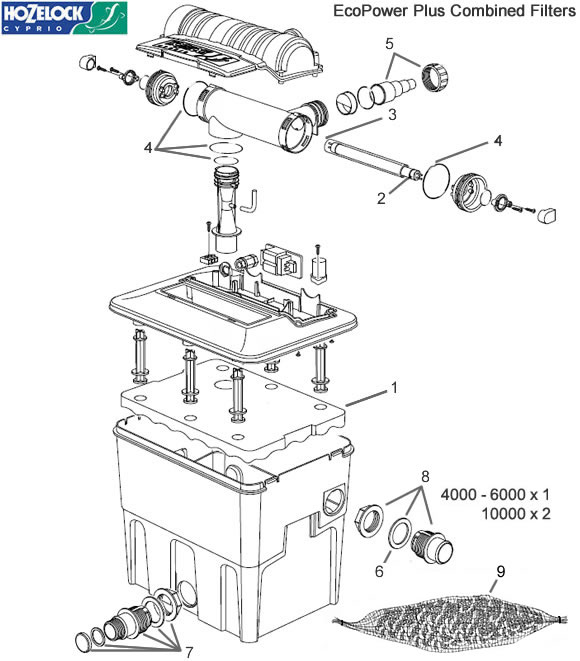 HOZELOCK CYPRIO

EcoPower Plus Combined Filters

5

3

4

4

2

1

8

4000 - 6000 x 1
10000 x 2

6

9

7