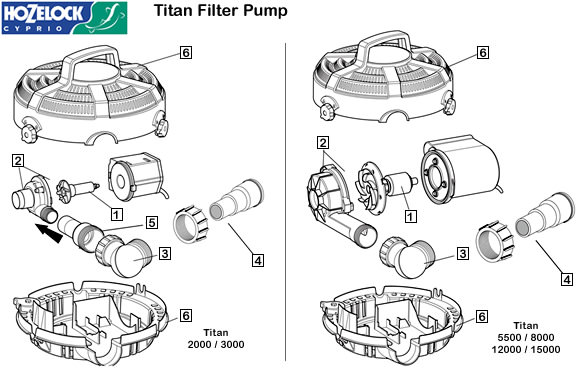 HOZELOCK CYPRIO

Titan Filter Pump

6

2

1

5

3

4

6

Titan 2000 / 3000

6

2

1

3

4

6

Titan 5500 / 8000 12000 / 15000