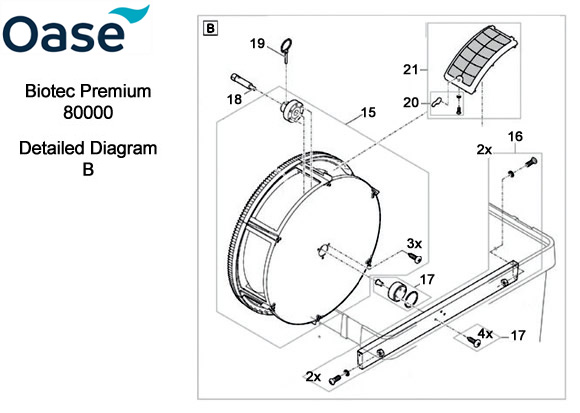 Oase

Biotec Premium 80000

Detailed Diagram B

B

19

18

15

21

20

16

2x

3x

17

4x

17

2x