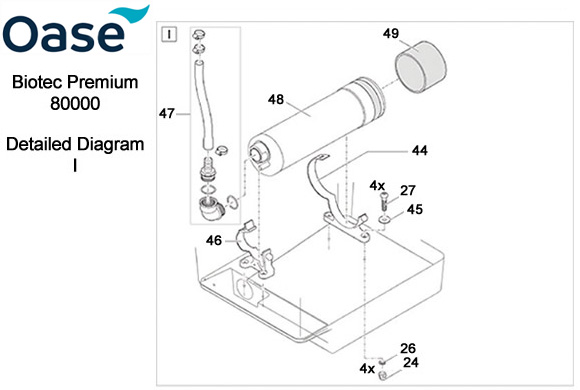 Oase

Biotec Premium 80000

Detailed Diagram I

I

49

48

47

44

4x 27

45

46

26

4x 24