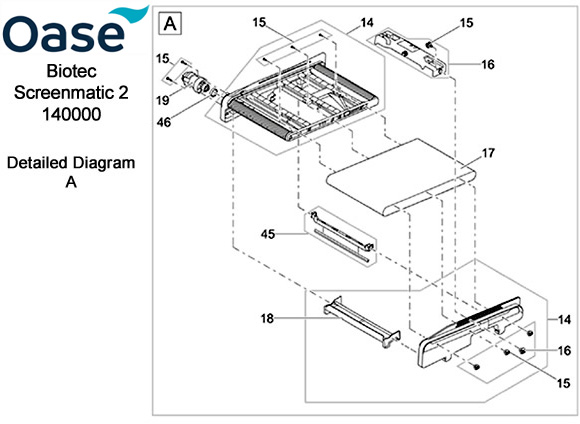 Oase
Biotec
Screenmatic 2
140000

Detailed Diagram
A

A
15
14
15
16
15
19
46
17
45
18
14
16
15