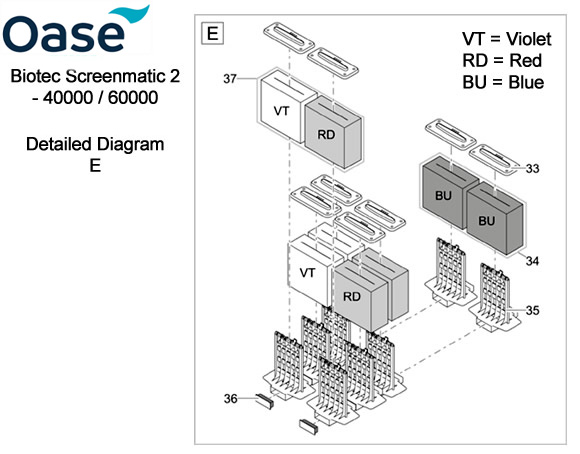 Oase

Biotec Screenmatic 2 - 40000 / 60000

Detailed Diagram E

E

VT = Violet
RD = Red
BU = Blue

37
VT
RD
33
BU
BU
34
VT
RD
35
36