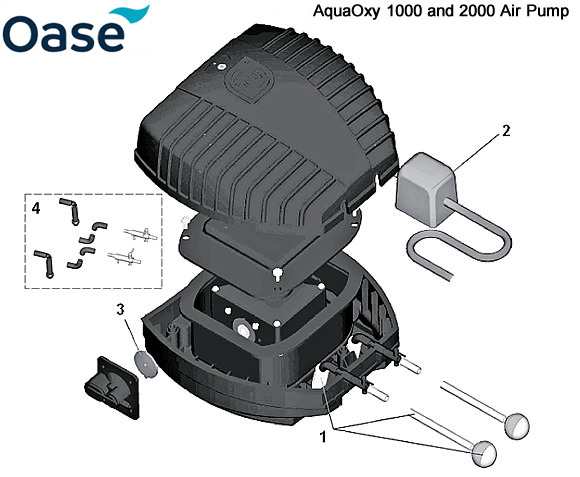 Oase

AquaOxy 1000 and 2000 Air Pump

2

4

3

1