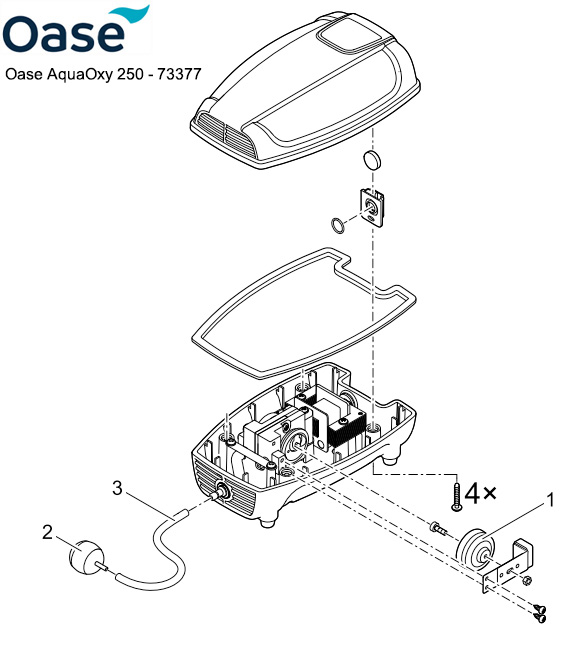 Oase

Oase AquaOxy 250 - 73377

3

2

4×

1