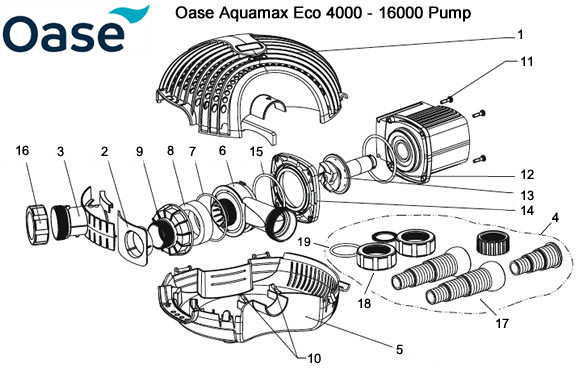 Oase

Oase Aquamax Eco 4000 - 16000 Pump

1
11
16
3
2
9
8
7
6
15
12
13
14
4
19
18
17
5
10