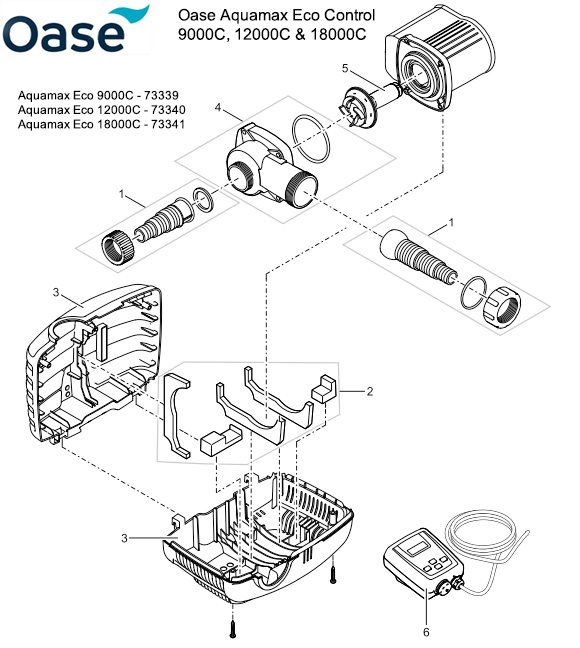 Oase

Oase Aquamax Eco Control
9000C, 12000C & 18000C

Aquamax Eco 9000C - 73339
Aquamax Eco 12000C - 73340
Aquamax Eco 18000C - 73341

5

4

1

1

3

2

3

6