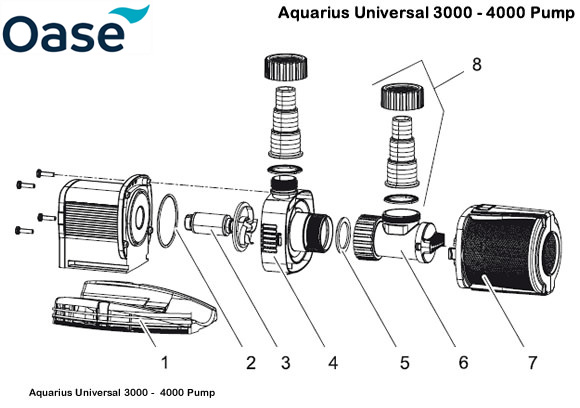 Oase

Aquarius Universal 3000 - 4000 Pump

8

1 2 3 4 5 6 7

Aquarius Universal 3000 - 4000 Pump