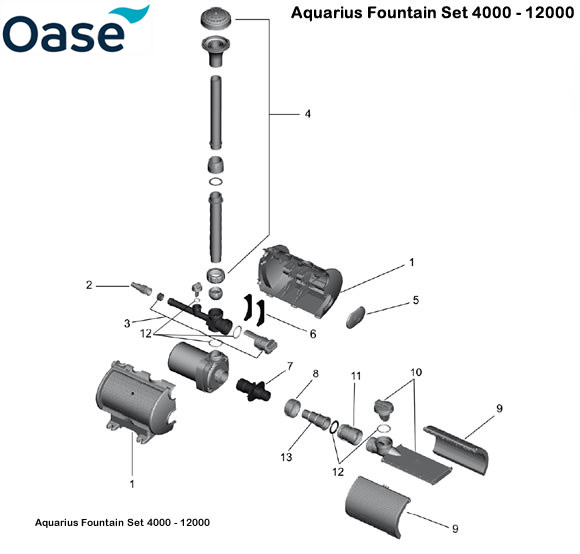 Oase

Aquarius Fountain Set 4000 - 12000

4
1
2
5
3
12
6
7
8
11
10
9
13
12
1
9

Aquarius Fountain Set 4000 - 12000