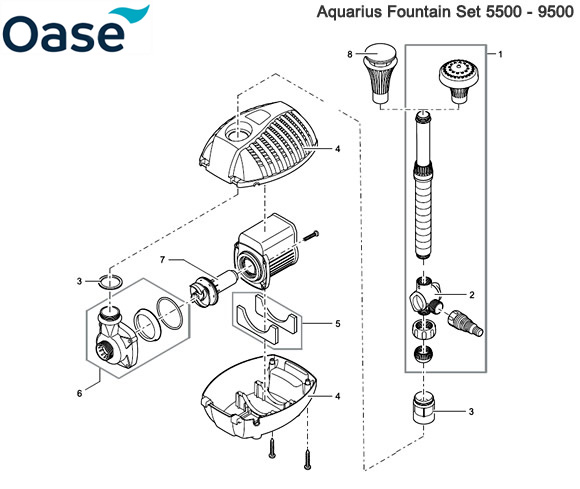 Oase

Aquarius Fountain Set 5500 - 9500

8
1
4
7
3
2
5
6
4
3