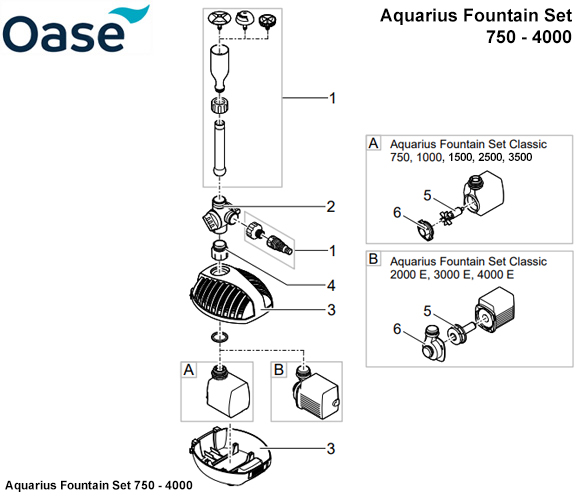 Oase

Aquarius Fountain Set
750 - 4000

1
2
1
4
3
A
B
3

A Aquarius Fountain Set Classic
750, 1000, 1500, 2500, 3500

5
6

B Aquarius Fountain Set Classic
2000 E, 3000 E, 4000 E

5
6

Aquarius Fountain Set 750 - 4000