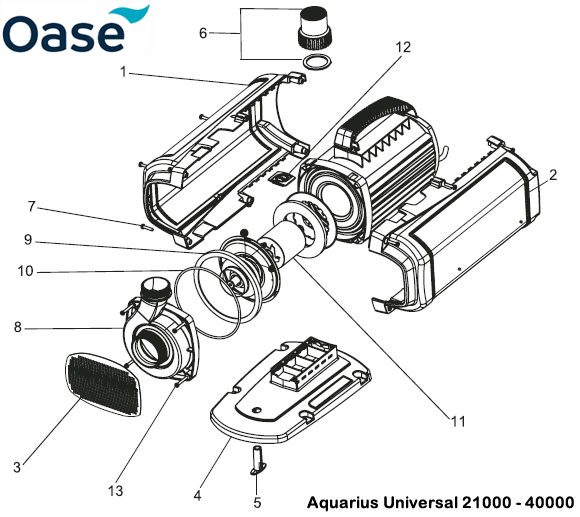 Oase

6
12
1
2
7
9
10
8
11
3
13
4
5

Aquarius Universal 21000 - 40000