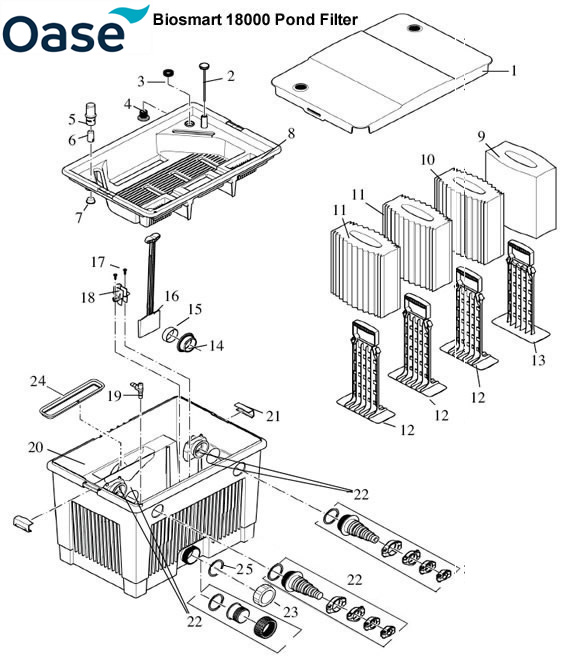 Oase Biosmart 18000 Pond Filter

1
2
3
4
5
6
7
8
9
10
11
11
12
12
12
13
14
15
16
17
18
19
20
21
22
22
22
23
24
25