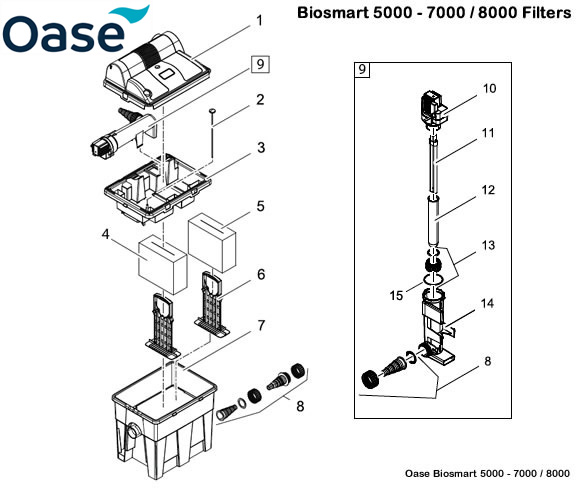 Oase

Biosmart 5000 - 7000 / 8000 Filters

1
9
2
3
5
4
6
7
8

9
10
11
12
13
15
14
8

Oase Biosmart 5000 - 7000 / 8000