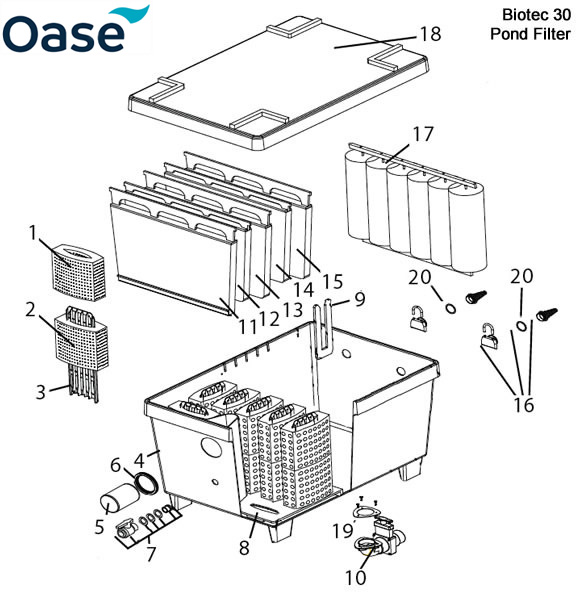 Oase

Biotec 30
Pond Filter

18
17
1
2
3
11
12
13
14
15
9
20
20
16
4
6
5
7
8
19
10