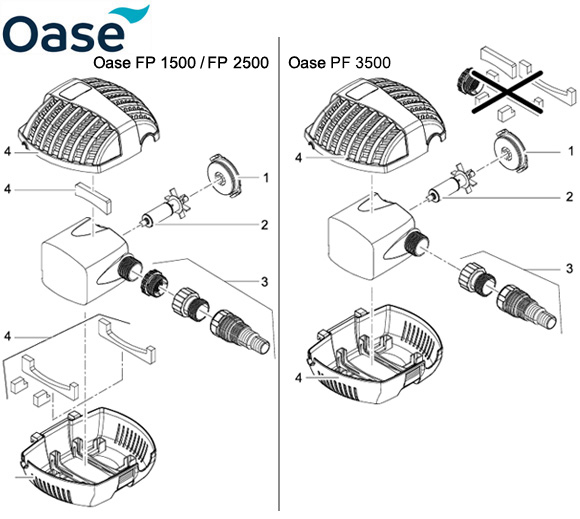 Oase

Oase FP 1500 / FP 2500

4
4
1
2
3
4

Oase PF 3500

4
1
2
3
4