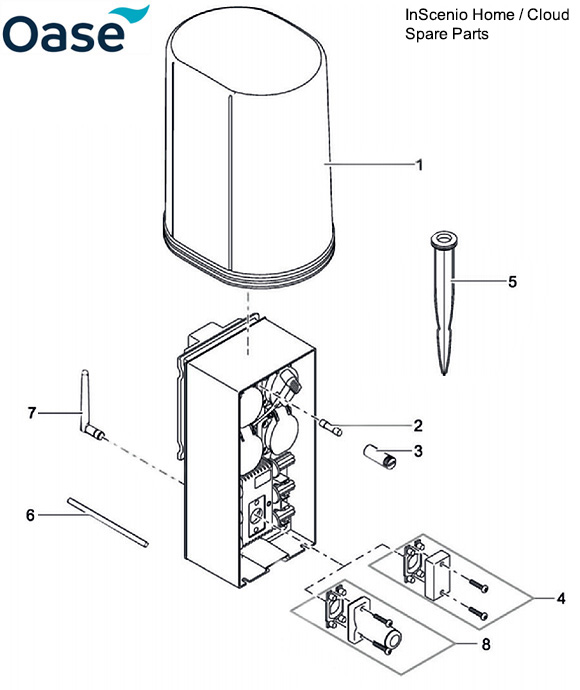 Oase

InScenio Home / Cloud
Spare Parts

1

5

7

2

3

6

4

8