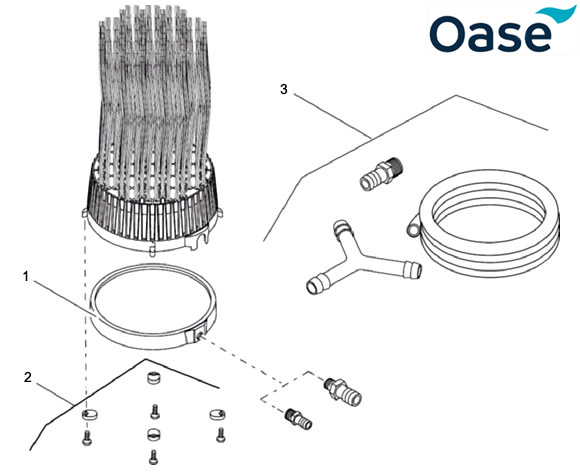 Oase

3

1

2