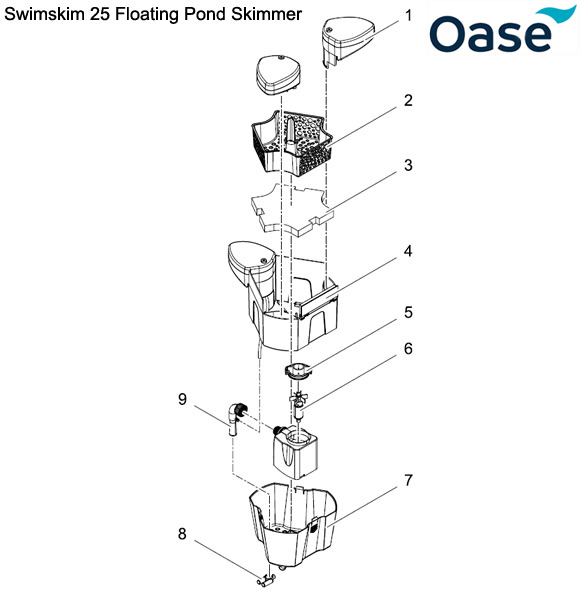 Swimskim 25 Floating Pond Skimmer

Oase

1
2
3
4
5
6
9
7
8