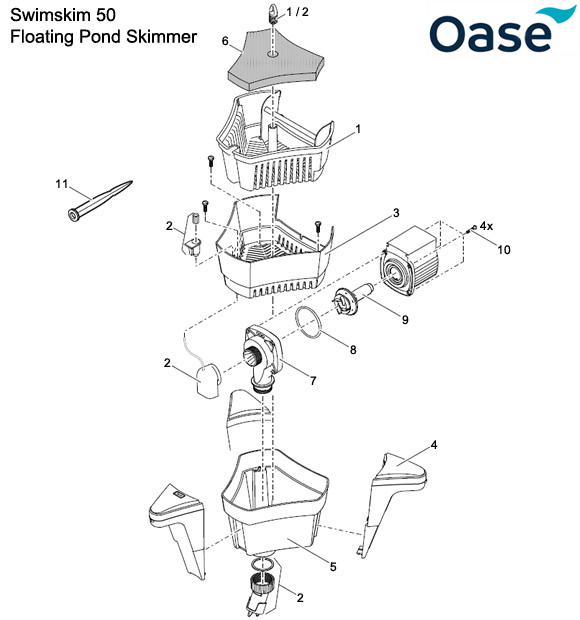 Swimskim 50
Floating Pond Skimmer

Oase

1 / 2
6
1
11
2
3
4x
10
9
8
2
7
4
5
2