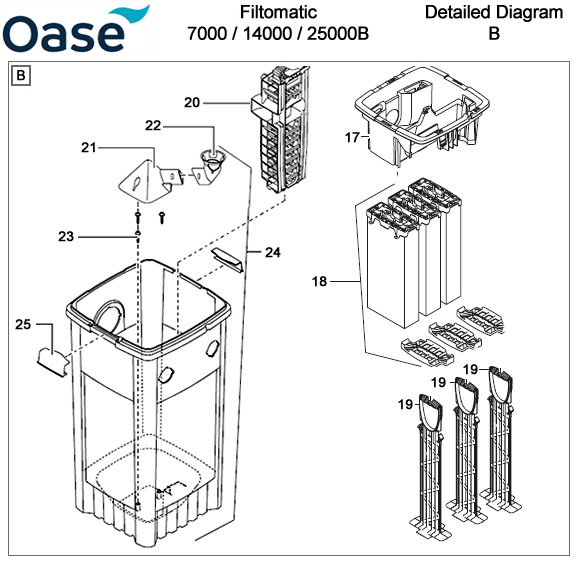 Oase

Filtomatic
7000 / 14000 / 25000B

Detailed Diagram
B

B

20

22

21

17

23

24

18

25

19

19

19