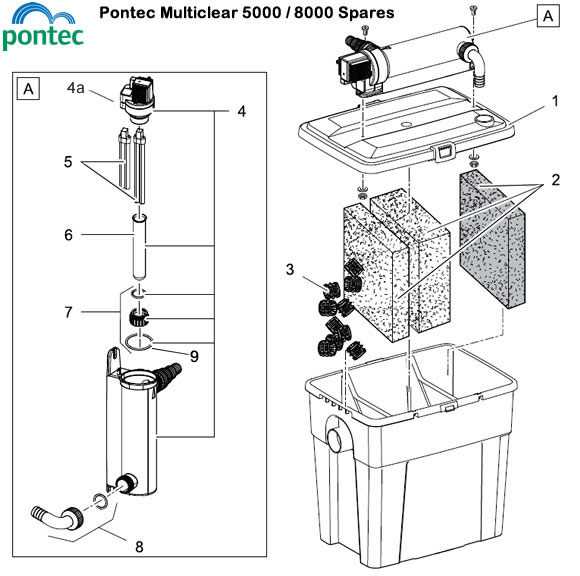 pontec

Pontec Multiclear 5000 / 8000 Spares

A

4a

4

5

6

7

9

8

A

1

2

3