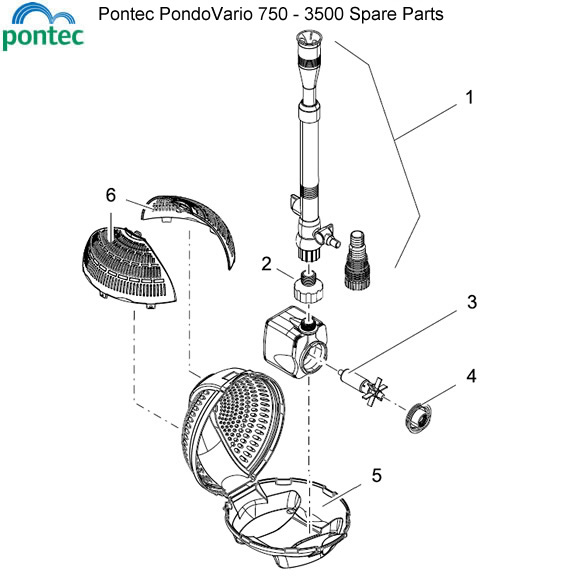 pontec

Pontec PondoVario 750 - 3500 Spare Parts

1

6

2

3

4

5