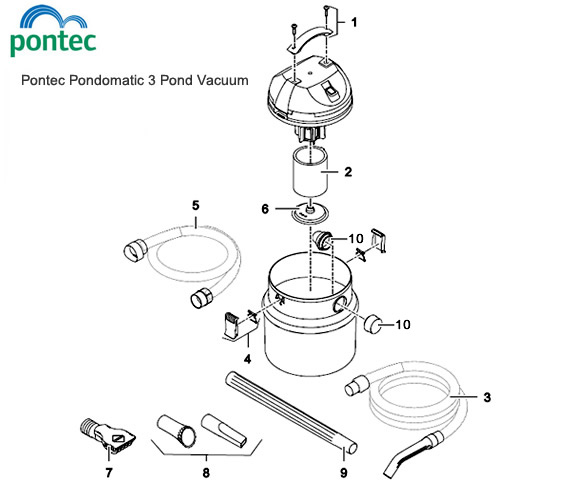 pontec

Pontec Pondomatic 3 Pond Vacuum

1

2

6

5

10

10

4

3

7

8

9