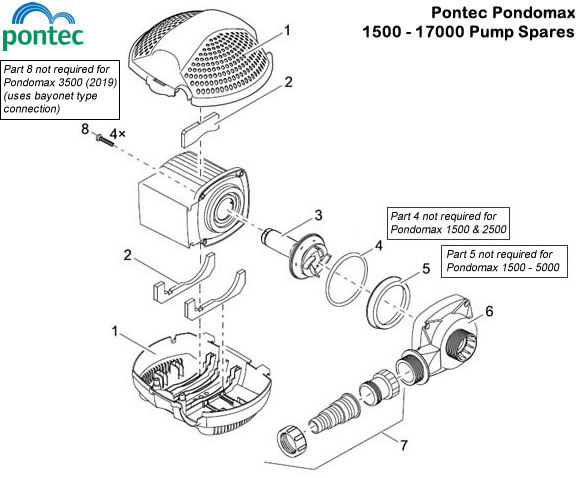 pontec

Pontec Pondomax
1500 - 17000 Pump Spares

Part 8 not required for Pondomax 3500 (2019) (uses bayonet type connection)

1

2

8

4×

3

Part 4 not required for Pondomax 1500 & 2500

4

Part 5 not required for Pondomax 1500 - 5000

5

2

6

1

7