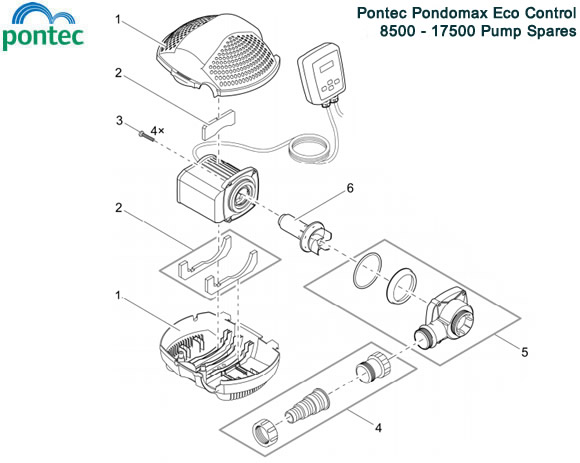 pontec

Pontec Pondomax Eco Control
8500 - 17500 Pump Spares

1

2

3

4×

6

2

1

5

4