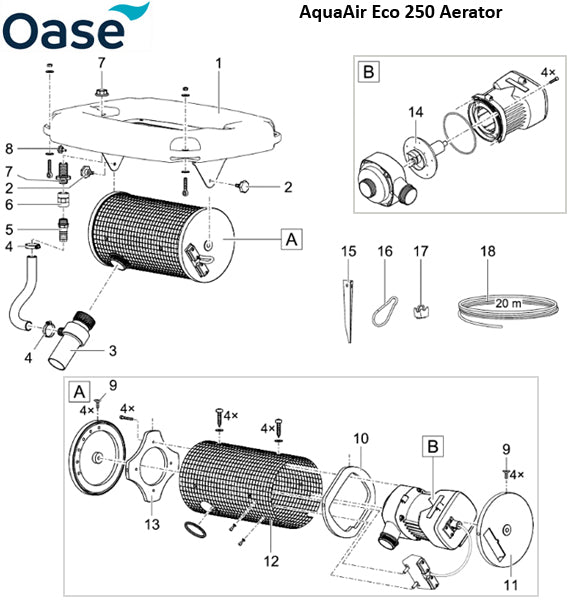 Oase

AquaAir Eco 250 Aerator

7
1
8
7
2
6
5
4
2
A
4
3

B
4×
14

15
16
17
18
20 m

A
9
4×
4×
4×
4×
10
B
9
4×
13
12
11