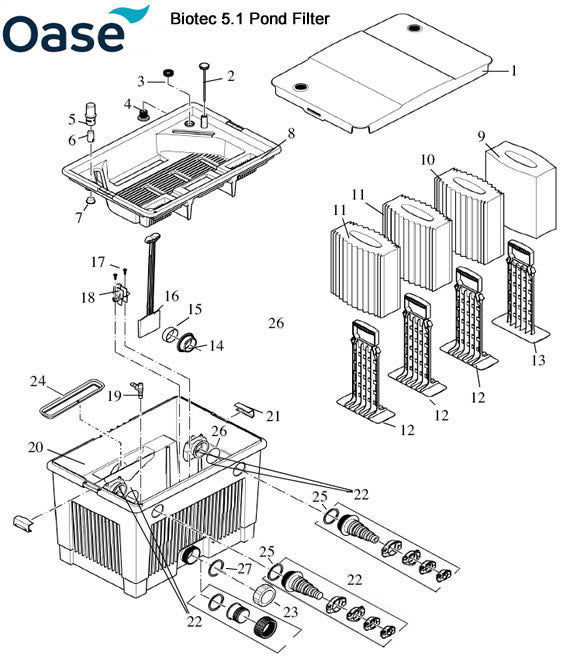 Oase
Biotec 5.1 Pond Filter

1
2
3
4
5
6
7
8
9
10
11
11
12
12
12
13
14
15
16
17
18
19
20
21
22
22
22
23
24
25
25
26
26
27