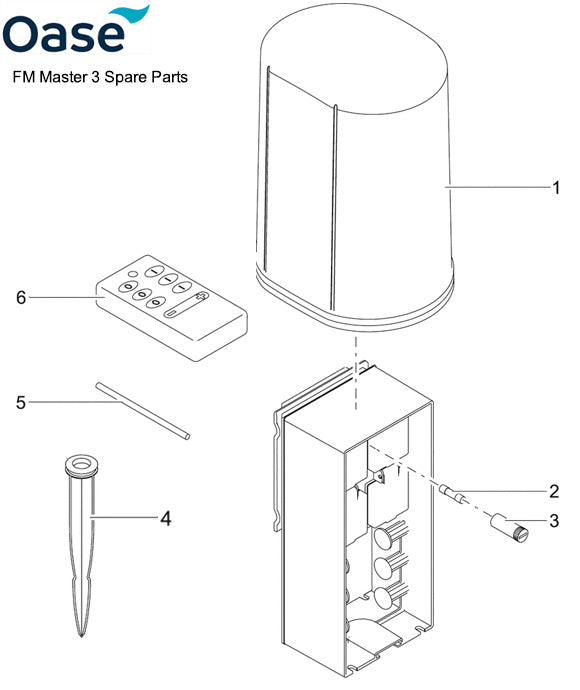 Oase
FM Master 3 Spare Parts

1
6
5
2
3
4