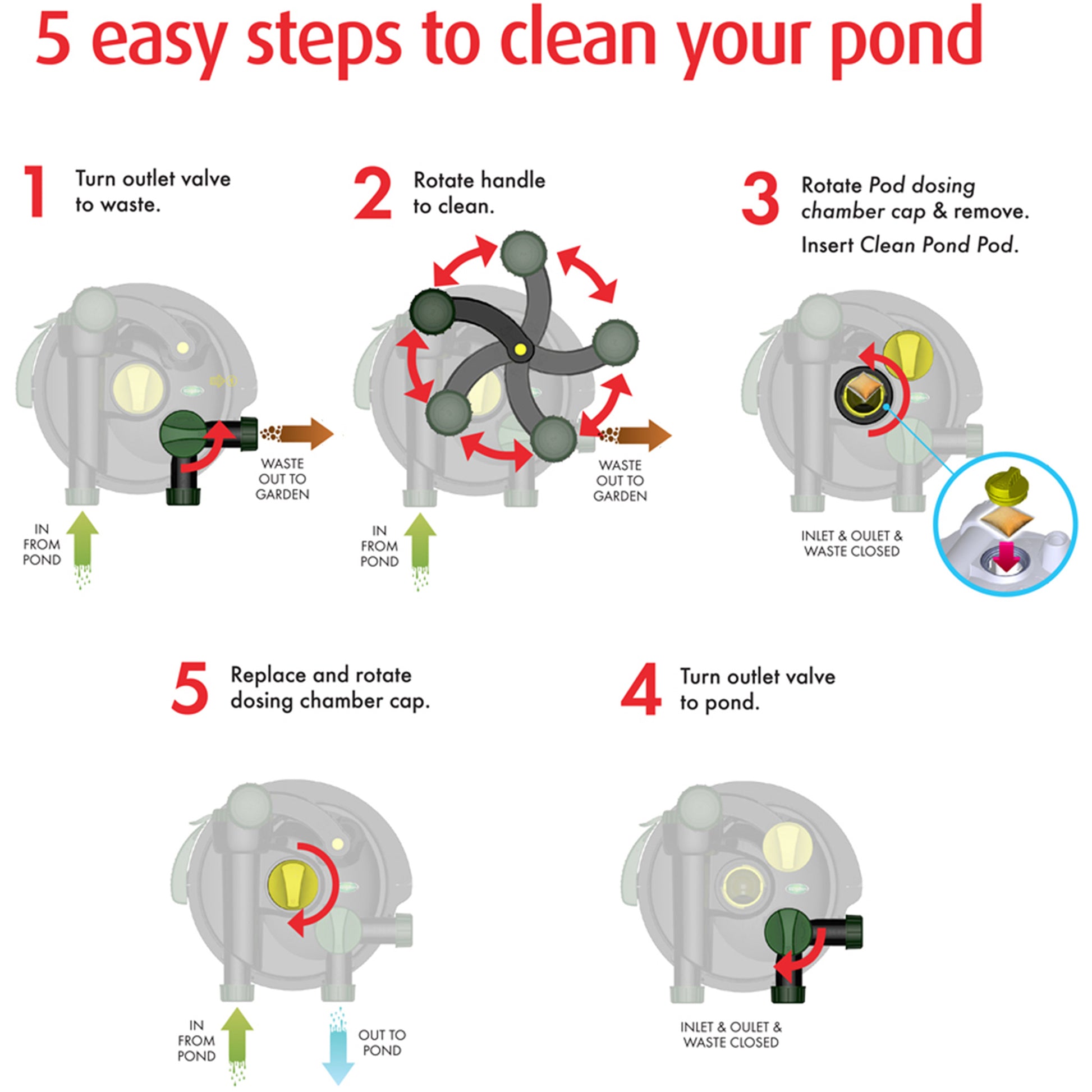 5 easy steps to clean your pond

1 Turn outlet valve to waste.

WASTE OUT TO GARDEN

IN FROM POND

2 Rotate handle to clean.

WASTE OUT TO GARDEN

IN FROM POND

3 Rotate Pod dosing chamber cap & remove.

Insert Clean Pond Pod.

INLET & OULET & WASTE CLOSED

5 Replace and rotate dosing chamber cap.

IN FROM POND

OUT TO POND

4 Turn outlet valve to pond.

INLET & OULET & WASTE CLOSED