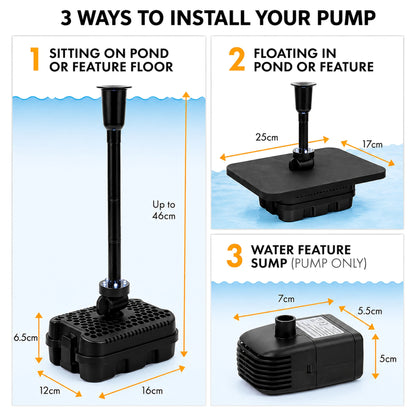 3 WAYS TO INSTALL YOUR PUMP

1 SITTING ON POND OR FEATURE FLOOR

Up to 46cm

6.5cm

12cm

16cm

2 FLOATING IN POND OR FEATURE

25cm

17cm

3 WATER FEATURE SUMP (PUMP ONLY)

7cm

5.5cm

5cm