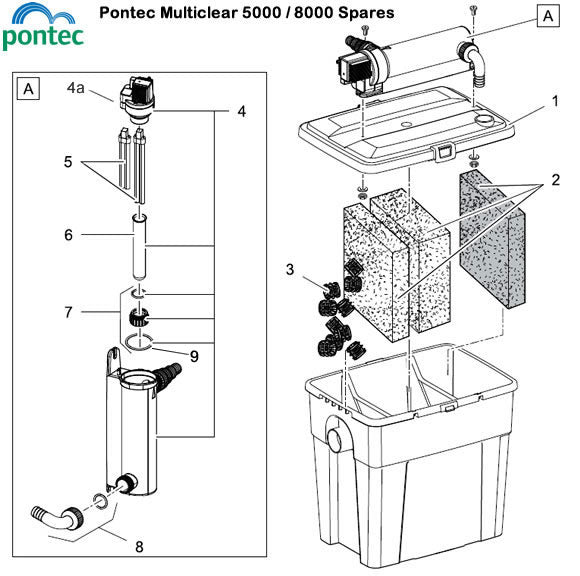 pontec

Pontec Multiclear 5000 / 8000 Spares

A

4a

4

5

6

7

9

8

A

1

2

3