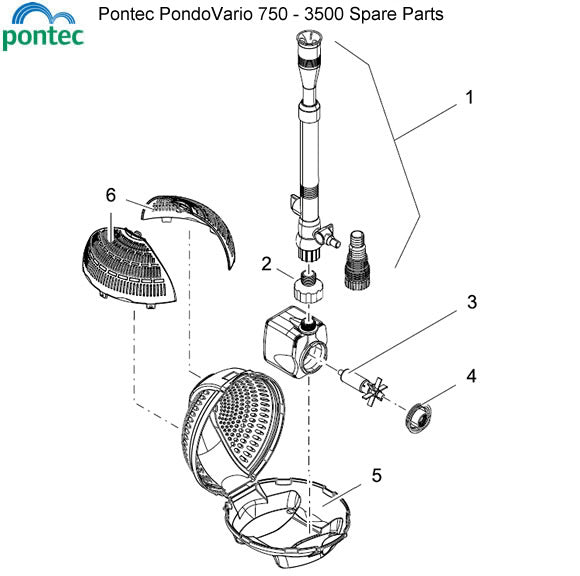 pontec

Pontec PondoVario 750 - 3500 Spare Parts

1

6

2

3

4

5