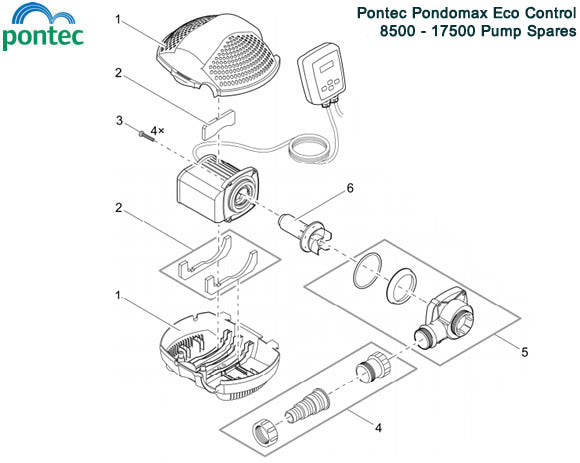 pontec

Pontec Pondomax Eco Control
8500 - 17500 Pump Spares

1
2
3
4×
6
2
1
5
4